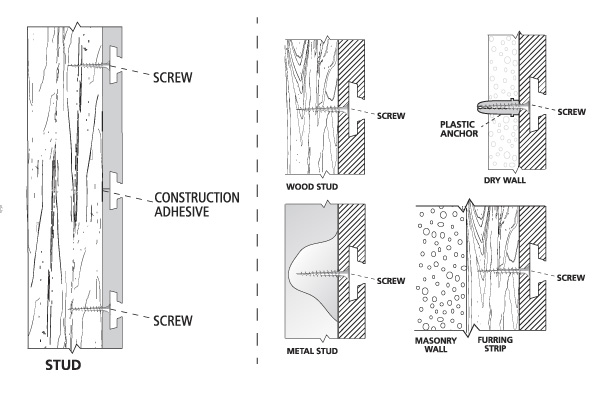 SCREW

CONSTRUCTION ADHESIVE

SCREW

STUD

SCREW

WOOD STUD

PLASTIC ANCHOR

SCREW

DRY WALL

SCREW

METAL STUD

SCREW

MASONRY WALL

FURRING STRIP